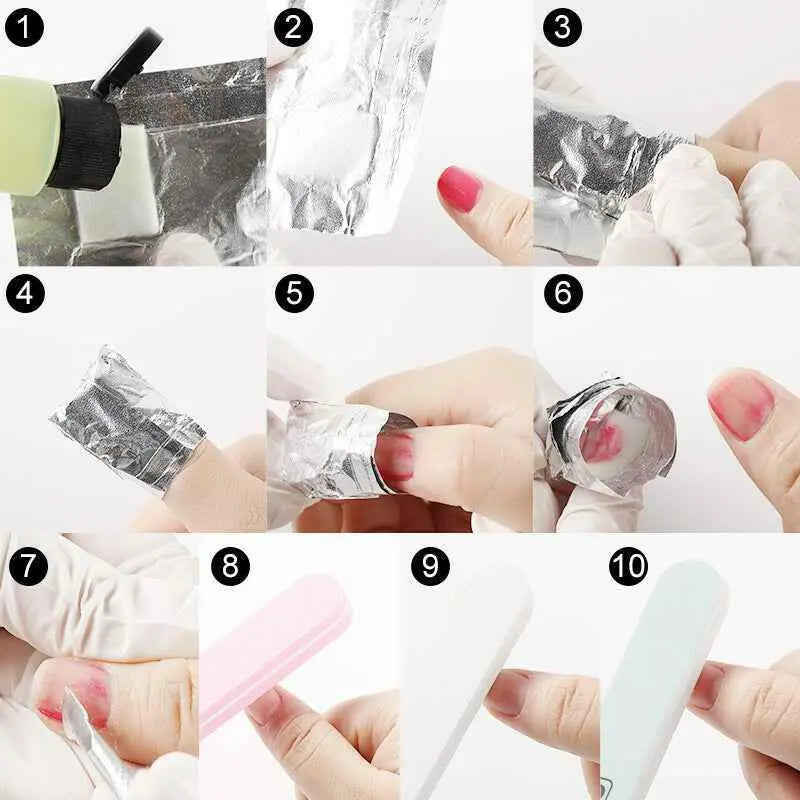 1
2
3
4
5
6
7
8
9
10